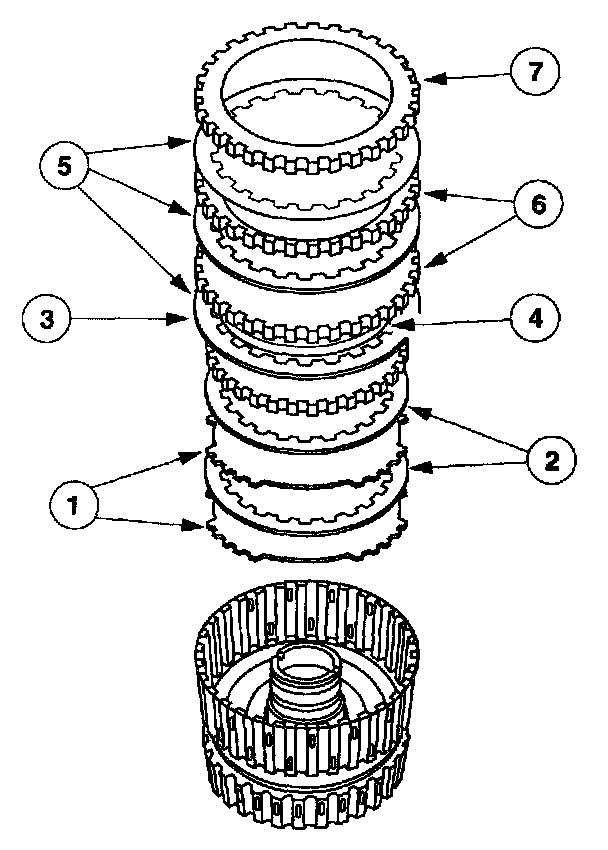 7
5
6
3
4
2
1