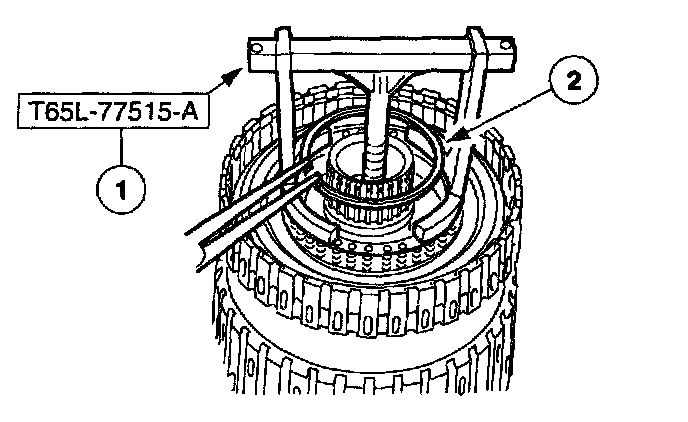 T65L-77515-A

1

2