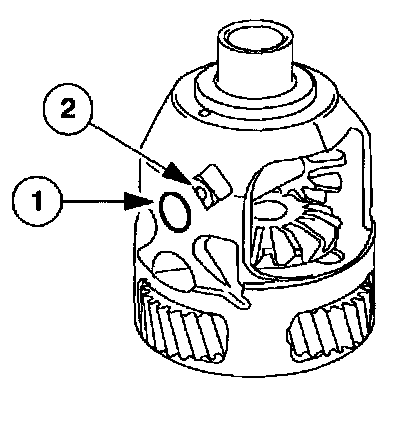 2

1