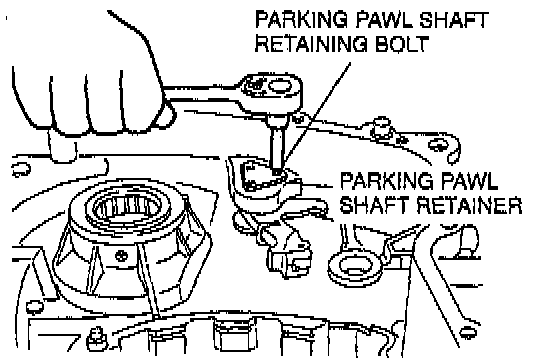 PARKING PAWL SHAFT RETAINING BOLT

PARKING PAWL SHAFT RETAINER