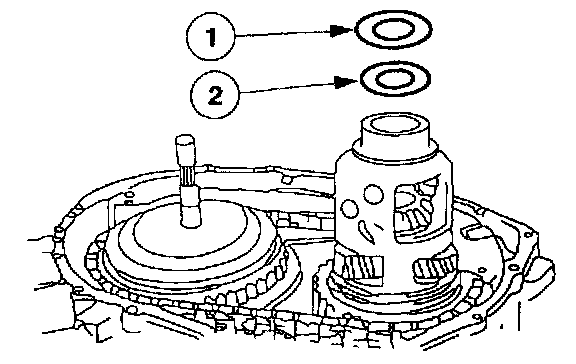 1

2