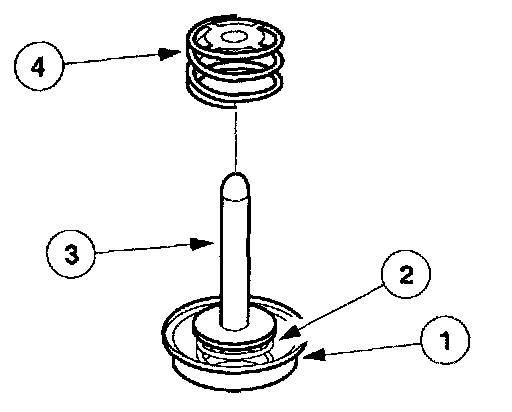 4
3
2
1