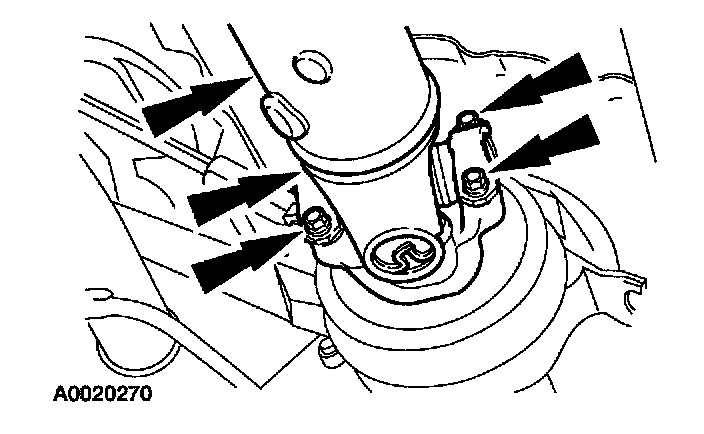 A0020270