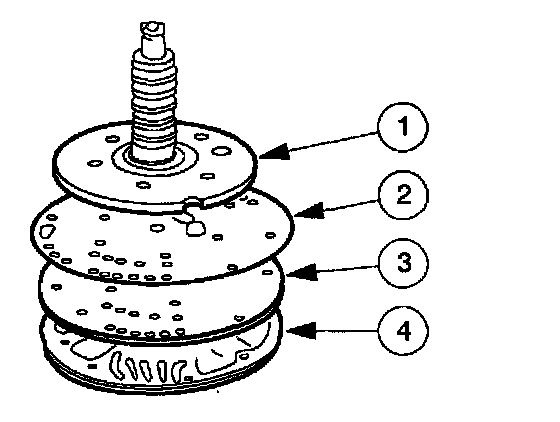 1
2
3
4