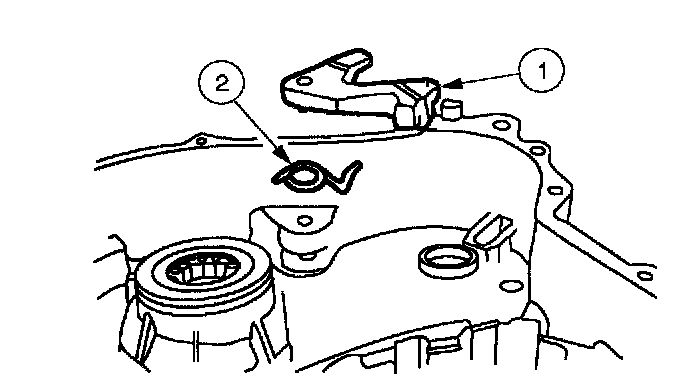 2

1