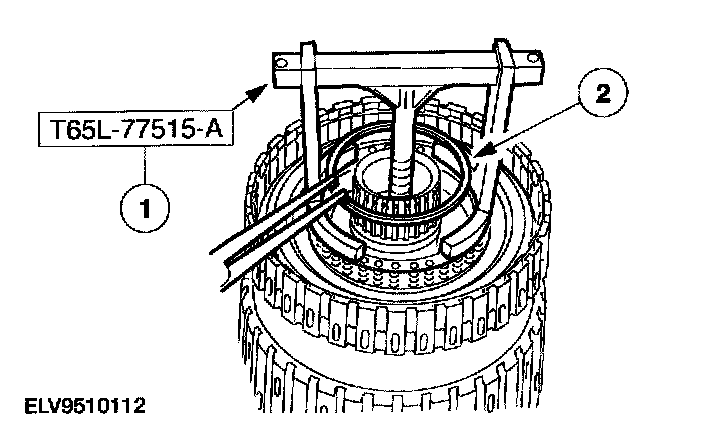 T65L-77515-A

1

2

ELV9510112