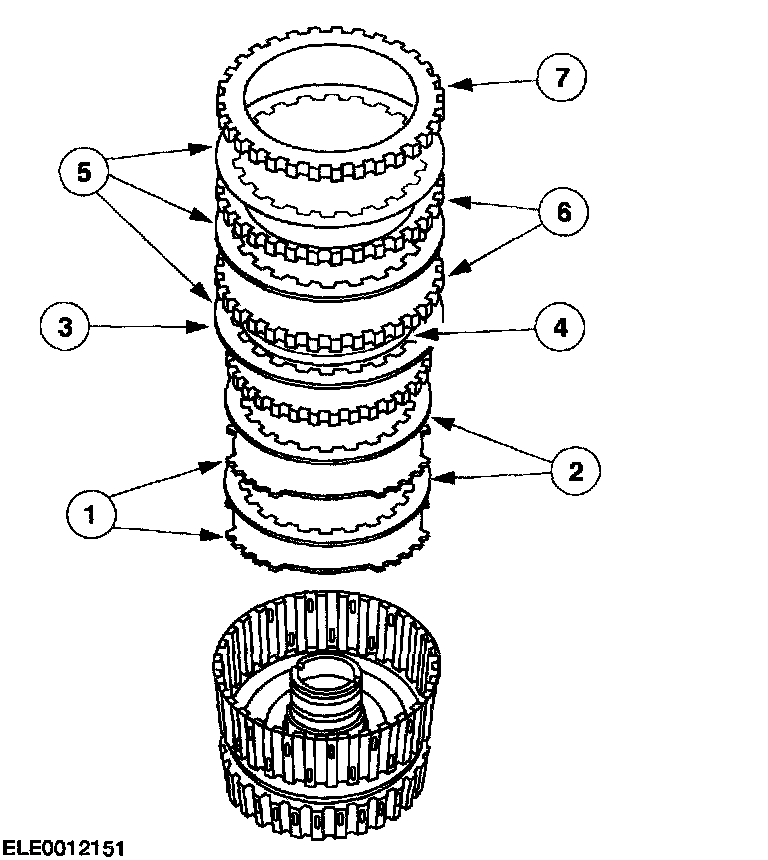 7
5
6
3
4
2
1
ELE0012151