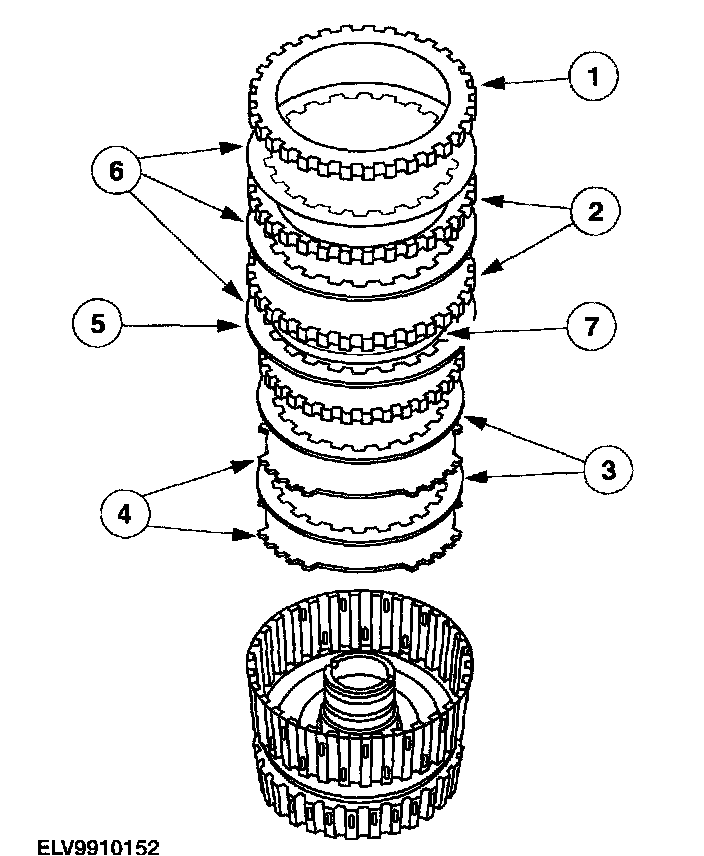 1
6
2
5
7
3
4
ELV9910152