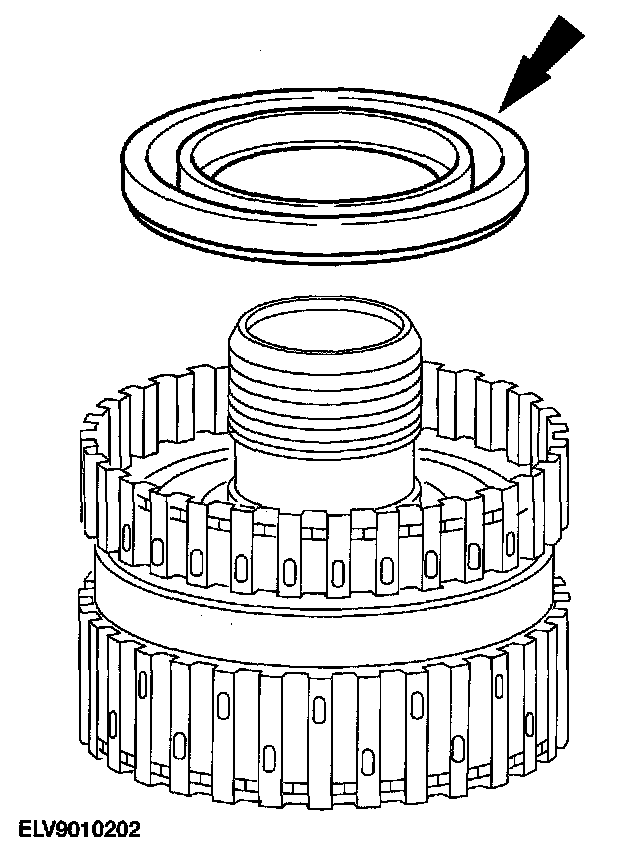 ELV9010202