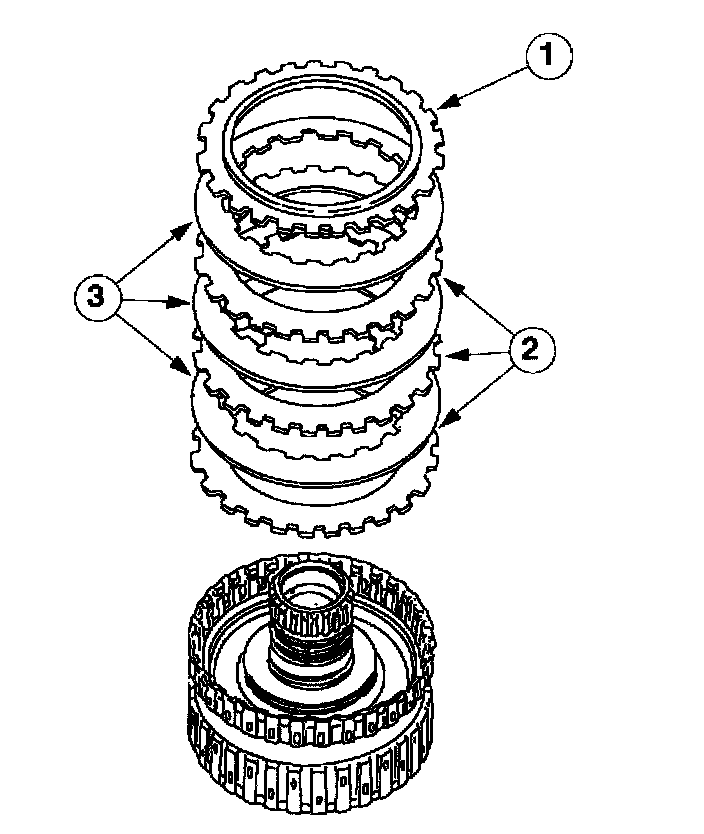 1
3
2