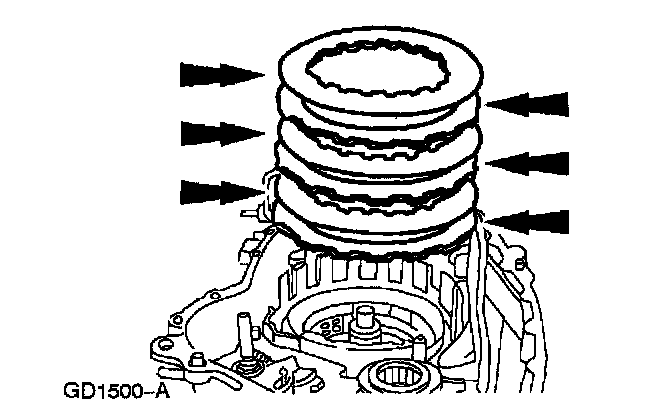 GD1500–A