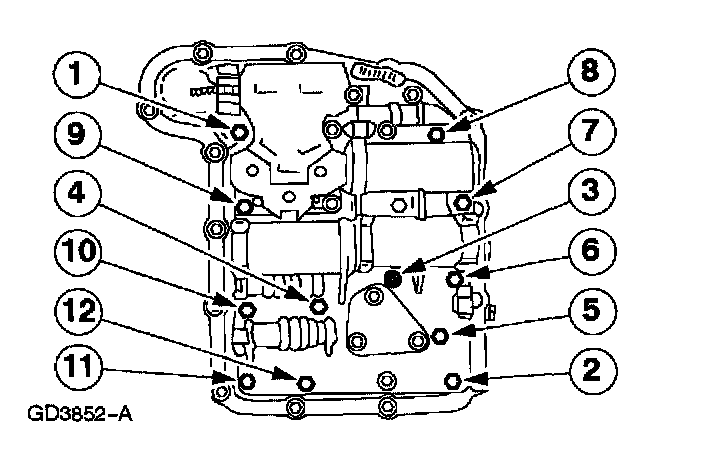 1
9
4
10
12
11
8
7
3
6
5
2
GD3852-A