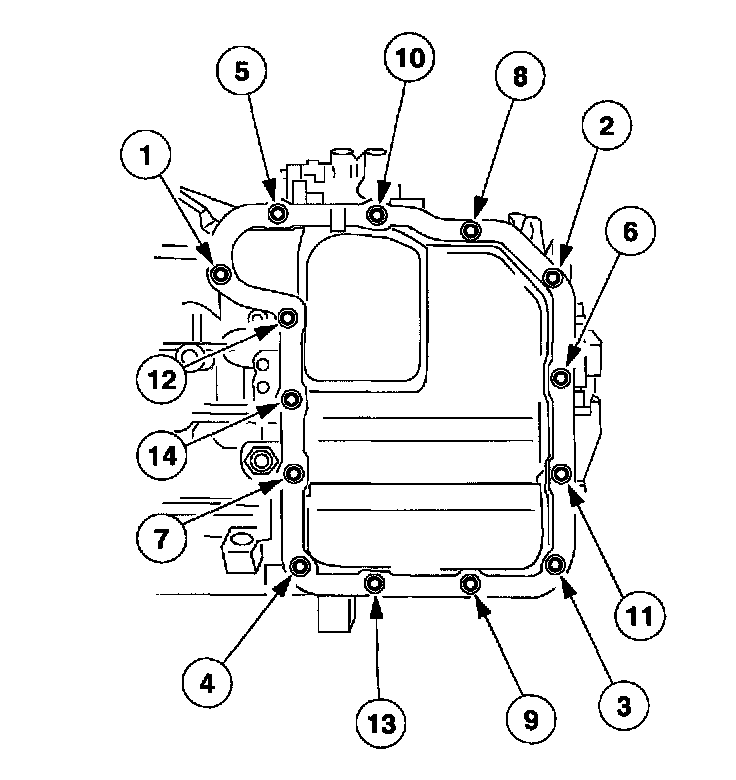 5
10
8
2
1
6
12
14
7
11
4
13
9
3