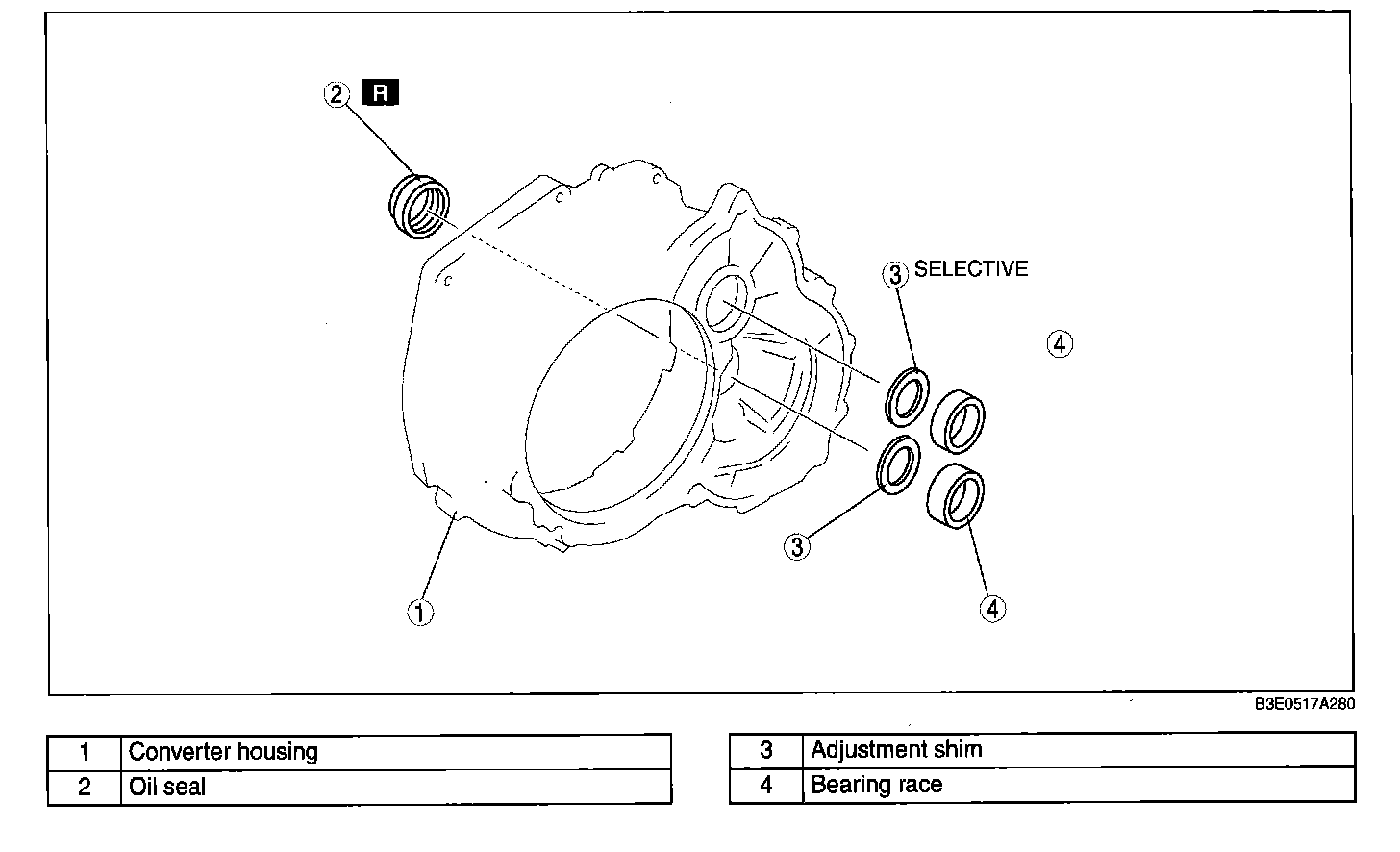 2 R

3 SELECTIVE

4

3

1

4

B3E0517A280

| 1 | Converter housing |
|---|---|
| 2 | Oil seal |

| 3 | Adjustment shim |
|---|---|
| 4 | Bearing race |