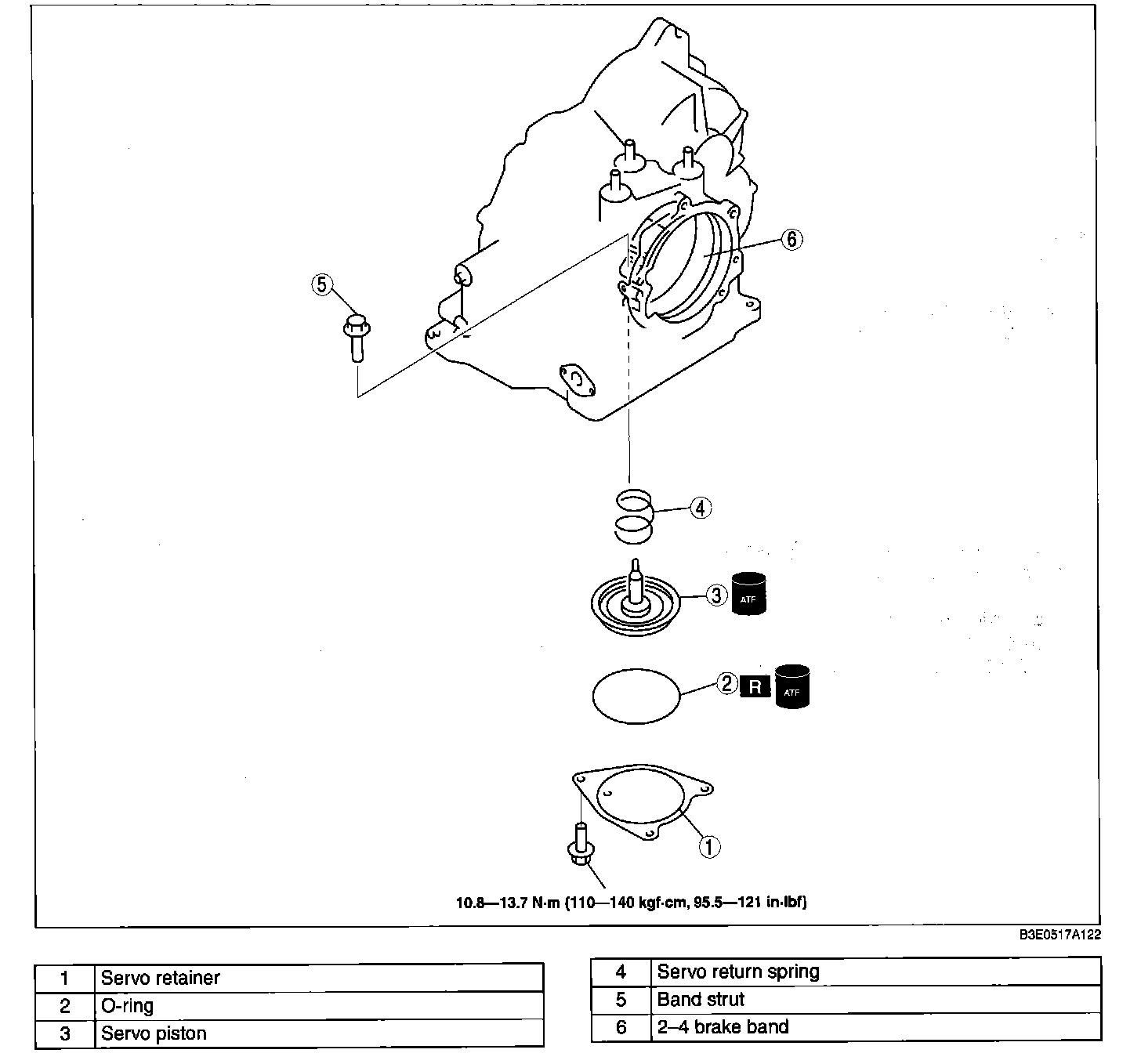 6

5

4

3 ATF

2 R ATF

1

10.8—13.7 N·m (110—140 kgf·cm, 95.5—121 in·lbf)

B3E0517A122

| 1 | Servo retainer |
|---|---|
| 2 | O-ring |
| 3 | Servo piston |

| 4 | Servo return spring |
|---|---|
| 5 | Band strut |
| 6 | 2–4 brake band |