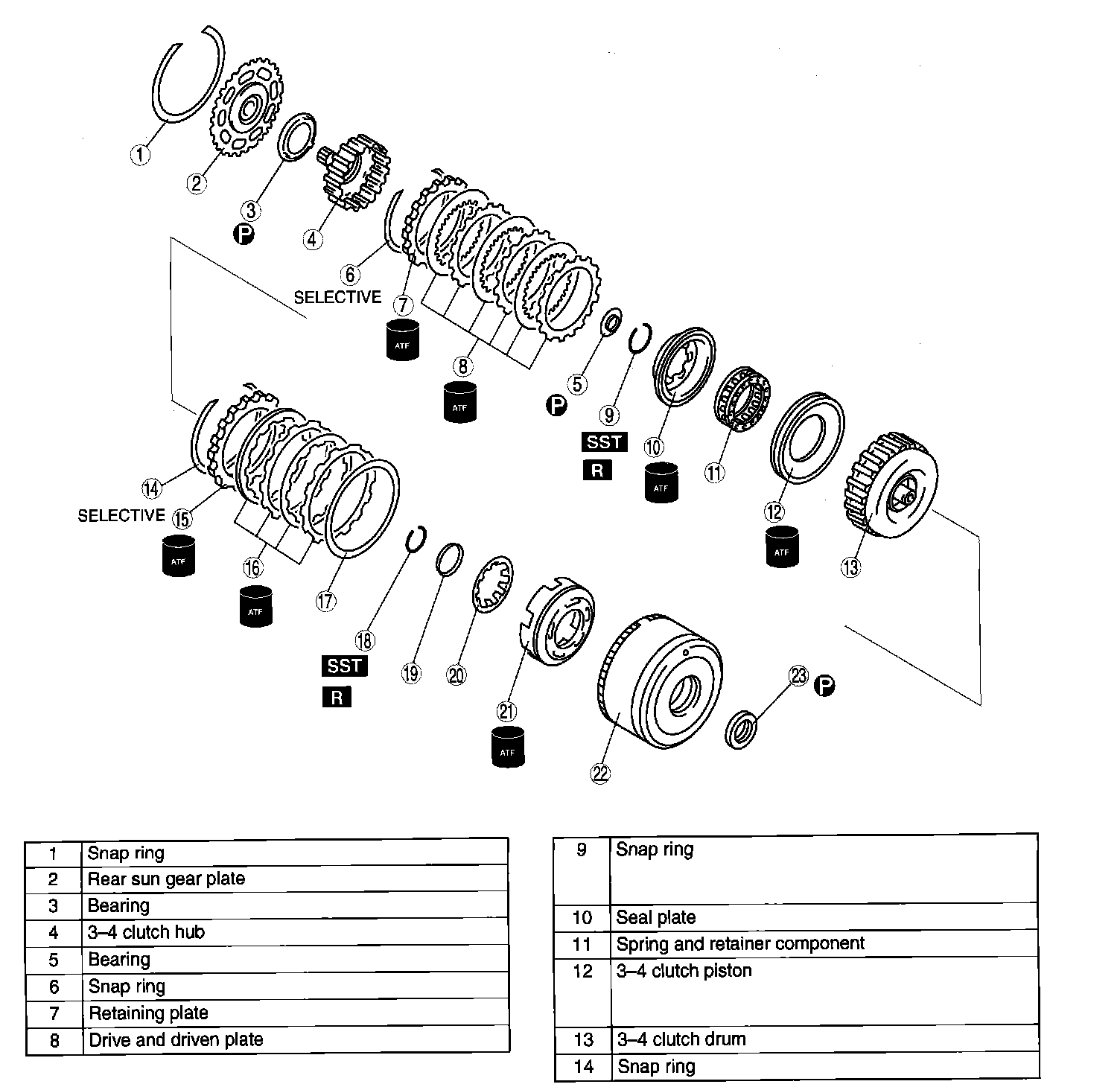 1
2
3
P
4
6
SELECTIVE
7
ATF
8
ATF
5
P
9
SST
R
10
ATF
11
12
ATF
13
14
SELECTIVE
15
ATF
16
ATF
17
18
SST
R
19
20
21
ATF
22
23
P

| 1 | Snap ring |
|---|---|
| 2 | Rear sun gear plate |
| 3 | Bearing |
| 4 | 3–4 clutch hub |
| 5 | Bearing |
| 6 | Snap ring |
| 7 | Retaining plate |
| 8 | Drive and driven plate |

| 9 | Snap ring |
|---|---|
| 10 | Seal plate |
| 11 | Spring and retainer component |
| 12 | 3–4 clutch piston |
| 13 | 3–4 clutch drum |
| 14 | Snap ring |