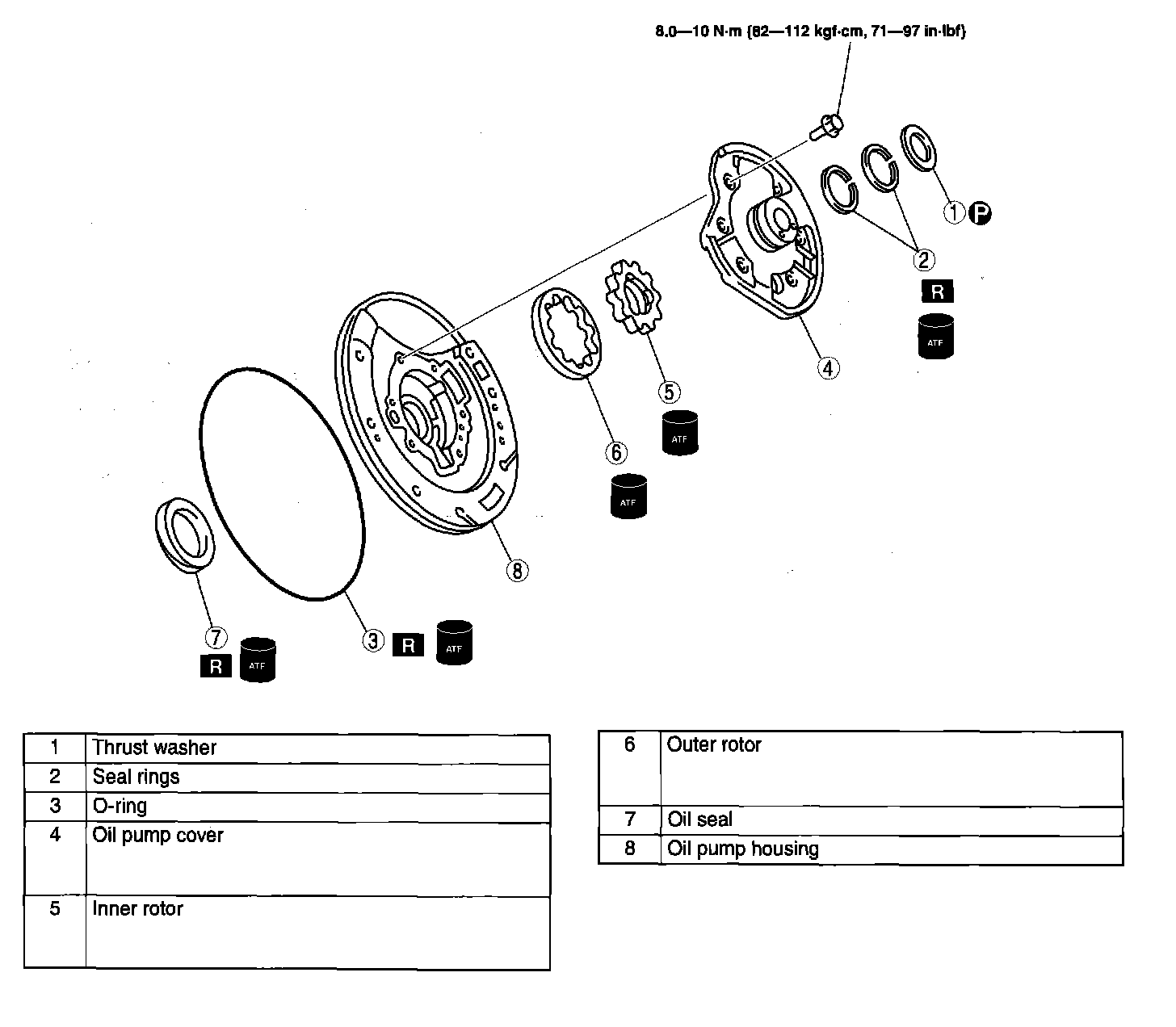 8.0—10 N·m {82—112 kgf·cm, 71—97 in·lbf}

1 P

2

R

ATF

4

5

ATF

6

ATF

8

7

R ATF

3 R ATF

| 1 | Thrust washer |
|---|---|
| 2 | Seal rings |
| 3 | O-ring |
| 4 | Oil pump cover |
| 5 | Inner rotor |

| 6 | Outer rotor |
|---|---|
| 7 | Oil seal |
| 8 | Oil pump housing |