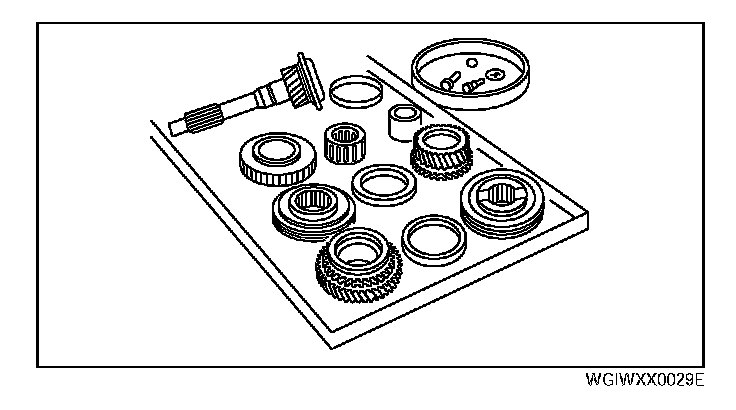 WGIWXX0029E