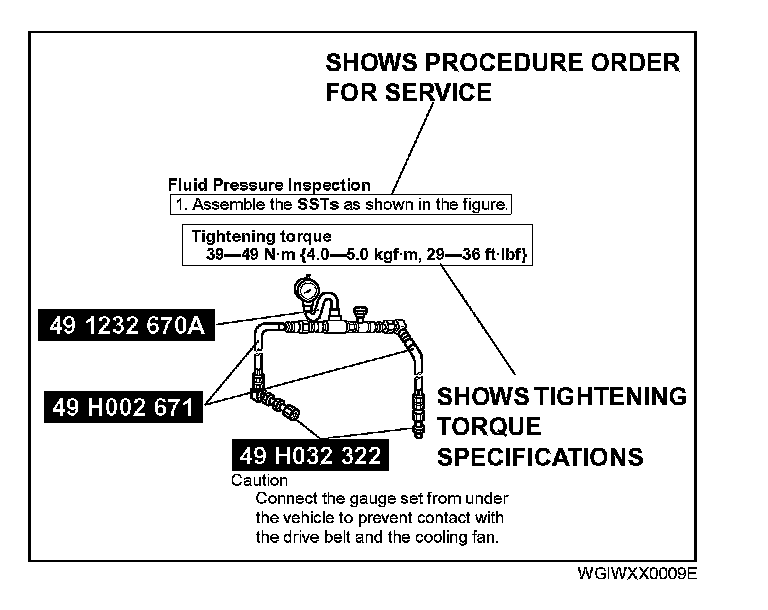 SHOWS PROCEDURE ORDER FOR SERVICE

Fluid Pressure Inspection
1. Assemble the SSTs as shown in the figure.

Tightening torque
39—49 N·m {4.0—5.0 kgf·m, 29—36 ft·lbf}

49 1232 670A

49 H002 671

49 H032 322

SHOWS TIGHTENING TORQUE SPECIFICATIONS

Caution
Connect the gauge set from under the vehicle to prevent contact with the drive belt and the cooling fan.

WGIWXX0009E