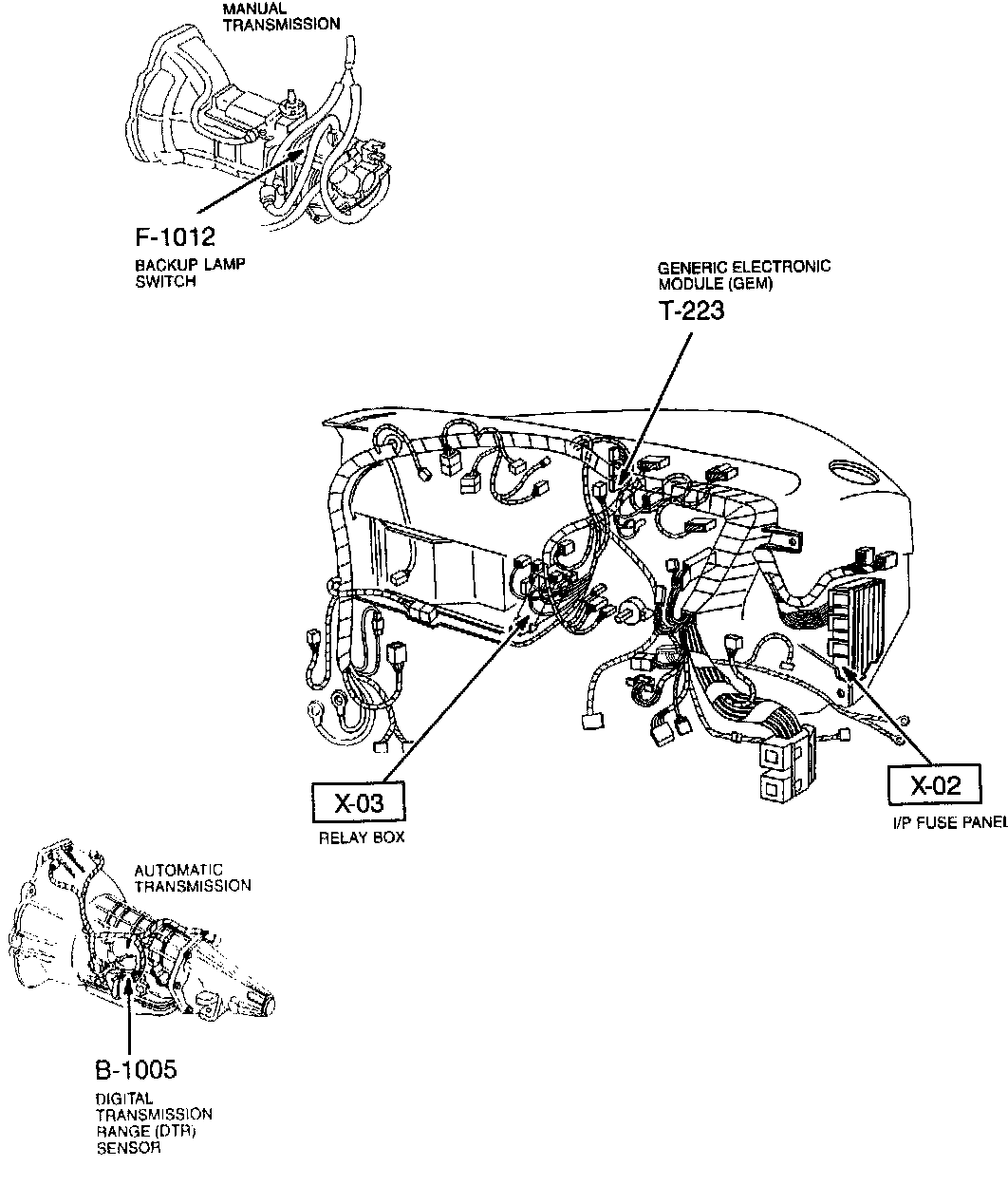 MANUAL TRANSMISSION

F-1012
BACKUP LAMP SWITCH

GENERIC ELECTRONIC MODULE (GEM)
T-223

X-03
RELAY BOX

X-02
I/P FUSE PANEL

AUTOMATIC TRANSMISSION

B-1005
DIGITAL TRANSMISSION RANGE (DTR) SENSOR