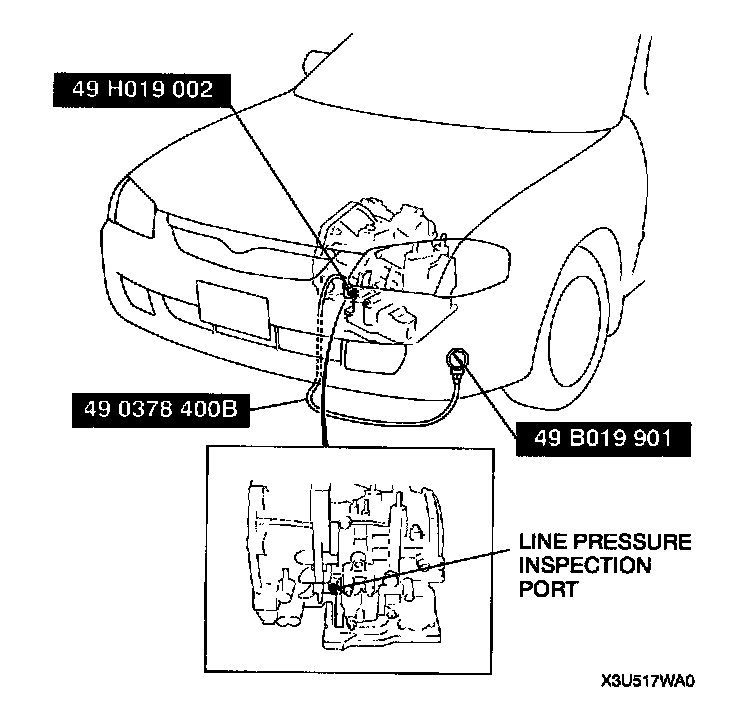 49 H019 002

49 0378 400B

49 B019 901

LINE PRESSURE INSPECTION PORT

X3U517WA0