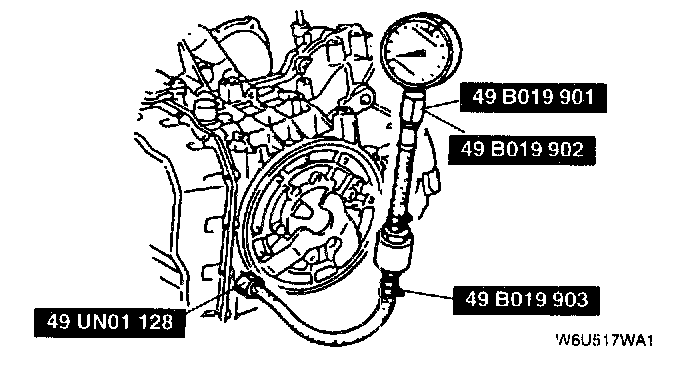 49 B019 901

49 B019 902

49 B019 903

49 UN01 128

W6U517WA1