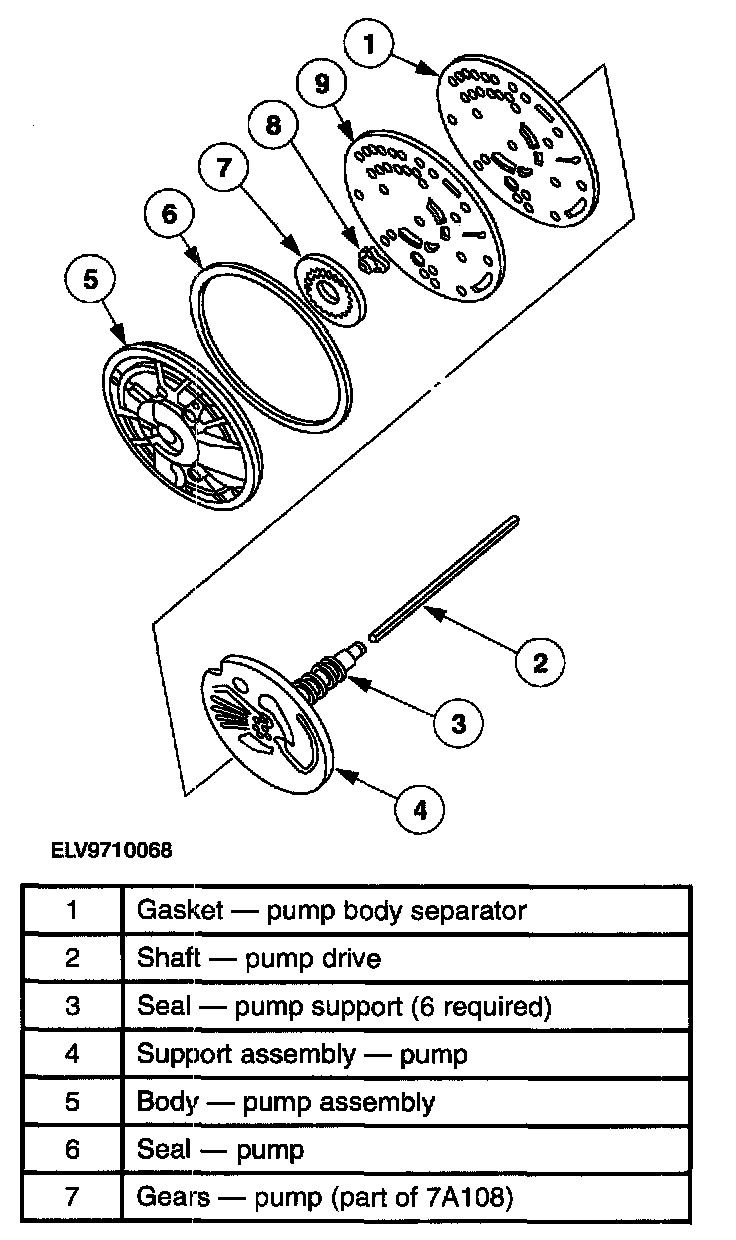 1
9
8
7
6
5
2
3
4

ELV9710068

| 1 | Gasket — pump body separator |
|---|---|
| 2 | Shaft — pump drive |
| 3 | Seal — pump support (6 required) |
| 4 | Support assembly — pump |
| 5 | Body — pump assembly |
| 6 | Seal — pump |
| 7 | Gears — pump (part of 7A108) |