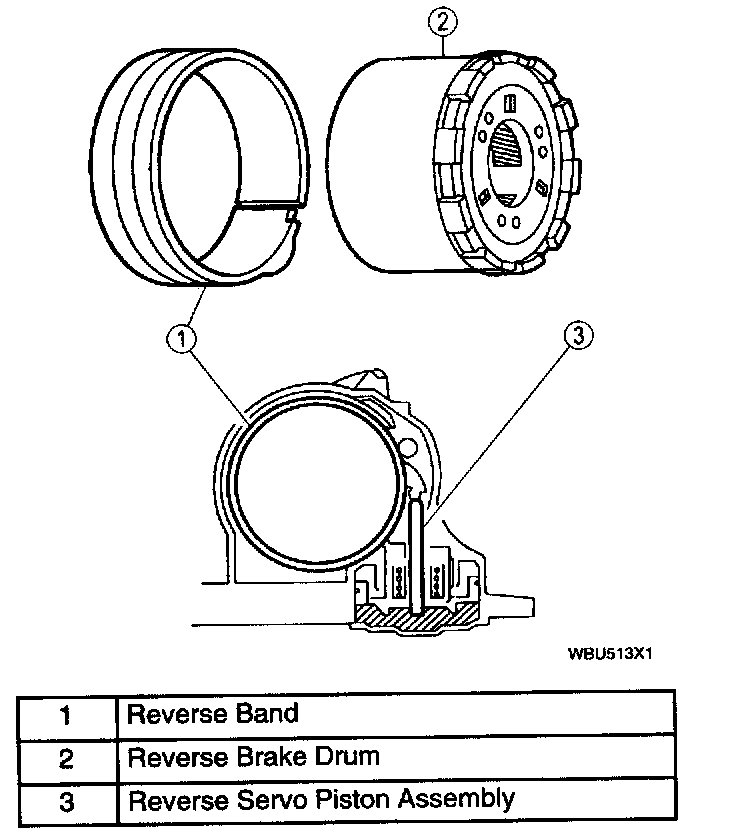 2

1

3

WBU513X1

| 1 | Reverse Band |
|---|---|
| 2 | Reverse Brake Drum |
| 3 | Reverse Servo Piston Assembly |