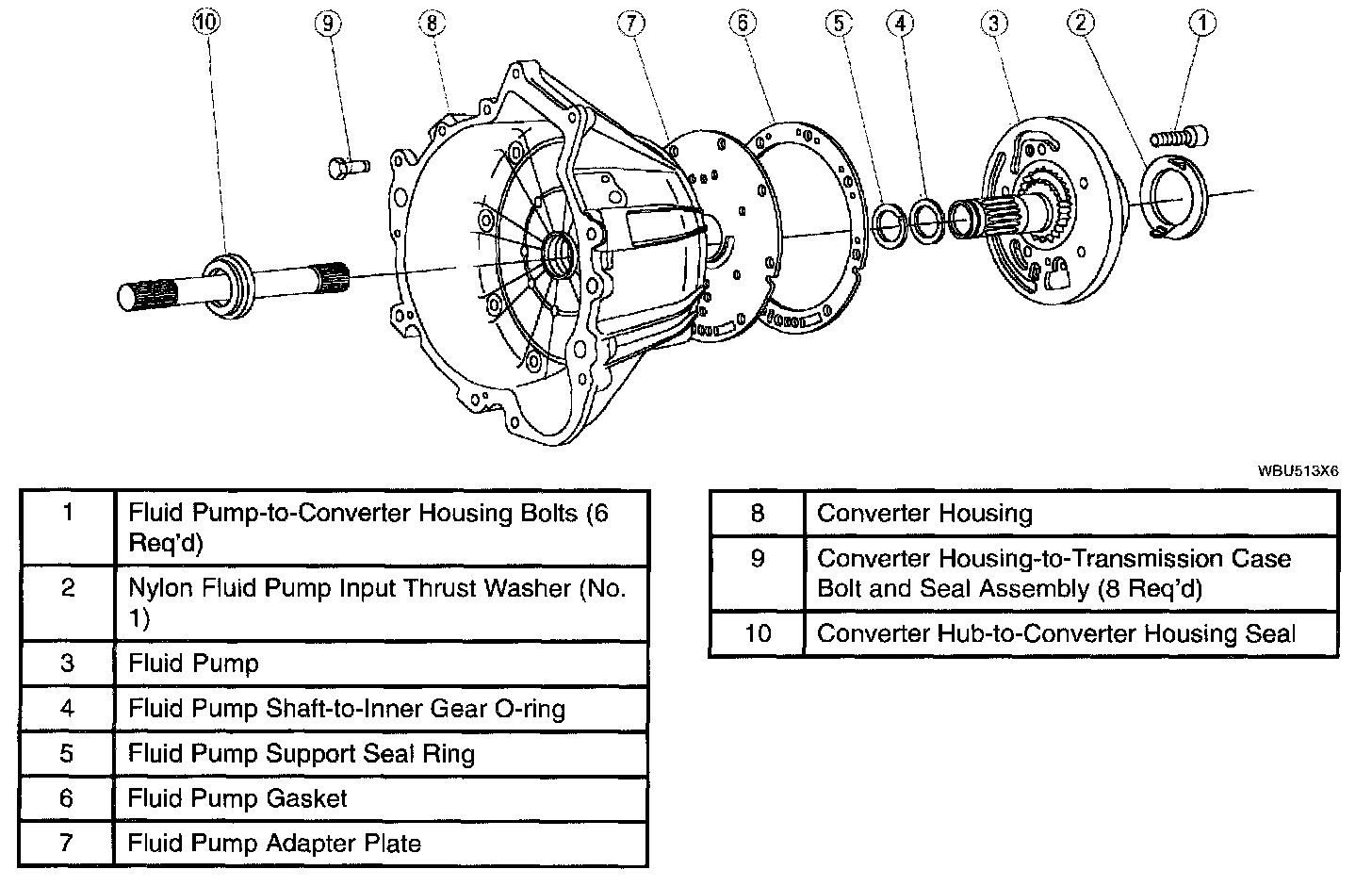 10 9 8 7 6 5 4 3 2 1

WBU513X6

| 1 | Fluid Pump-to-Converter Housing Bolts (6 Req'd) |
|---|---|
| 2 | Nylon Fluid Pump Input Thrust Washer (No. 1) |
| 3 | Fluid Pump |
| 4 | Fluid Pump Shaft-to-Inner Gear O-ring |
| 5 | Fluid Pump Support Seal Ring |
| 6 | Fluid Pump Gasket |
| 7 | Fluid Pump Adapter Plate |

| 8 | Converter Housing |
|---|---|
| 9 | Converter Housing-to-Transmission Case Bolt and Seal Assembly (8 Req'd) |
| 10 | Converter Hub-to-Converter Housing Seal |