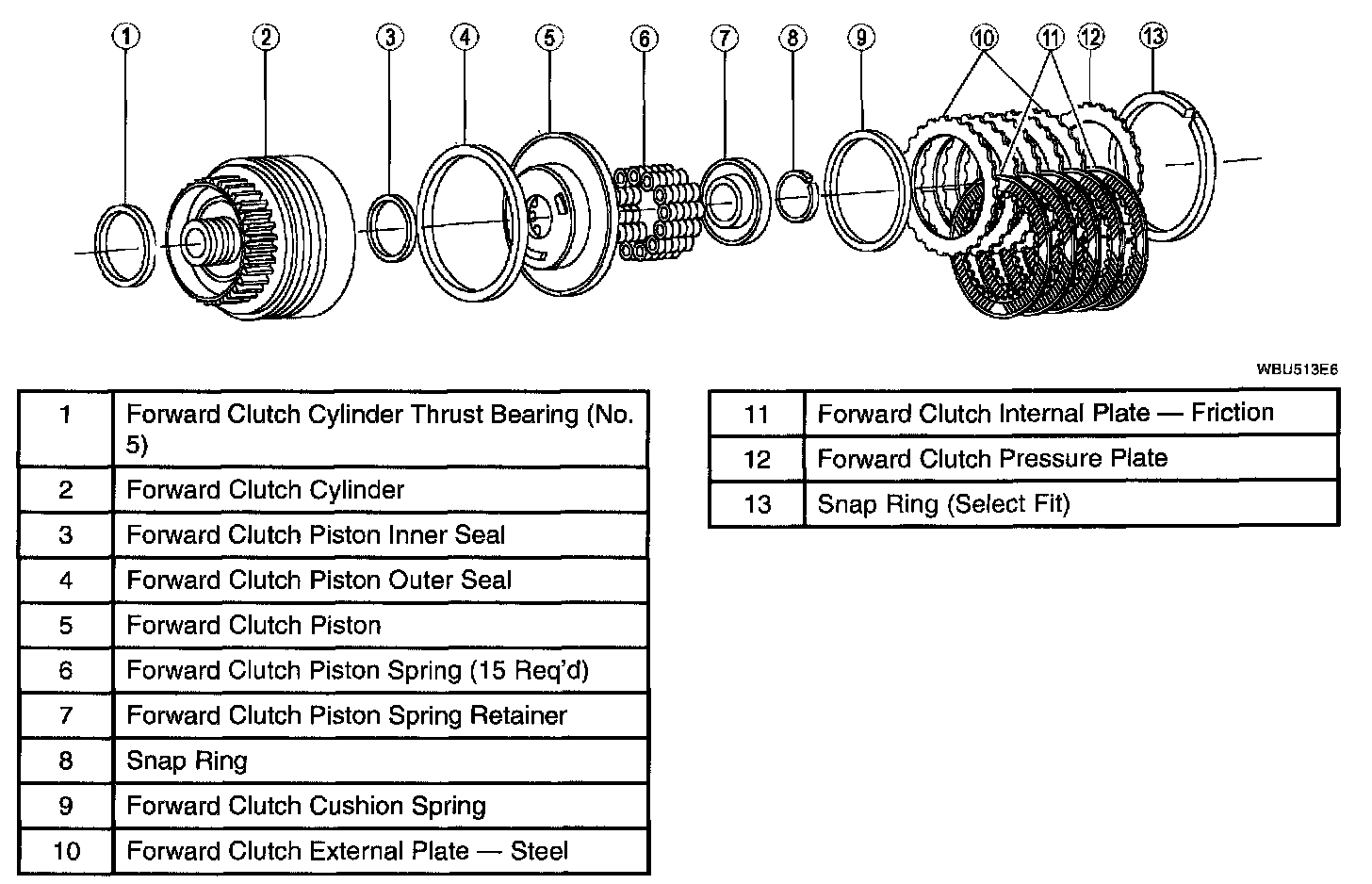 1 2 3 4 5 6 7 8 9 10 11 12 13

WBU513E6

| 1 | Forward Clutch Cylinder Thrust Bearing (No. 5) |
|---|---|
| 2 | Forward Clutch Cylinder |
| 3 | Forward Clutch Piston Inner Seal |
| 4 | Forward Clutch Piston Outer Seal |
| 5 | Forward Clutch Piston |
| 6 | Forward Clutch Piston Spring (15 Req'd) |
| 7 | Forward Clutch Piston Spring Retainer |
| 8 | Snap Ring |
| 9 | Forward Clutch Cushion Spring |
| 10 | Forward Clutch External Plate — Steel |

| 11 | Forward Clutch Internal Plate — Friction |
|---|---|
| 12 | Forward Clutch Pressure Plate |
| 13 | Snap Ring (Select Fit) |