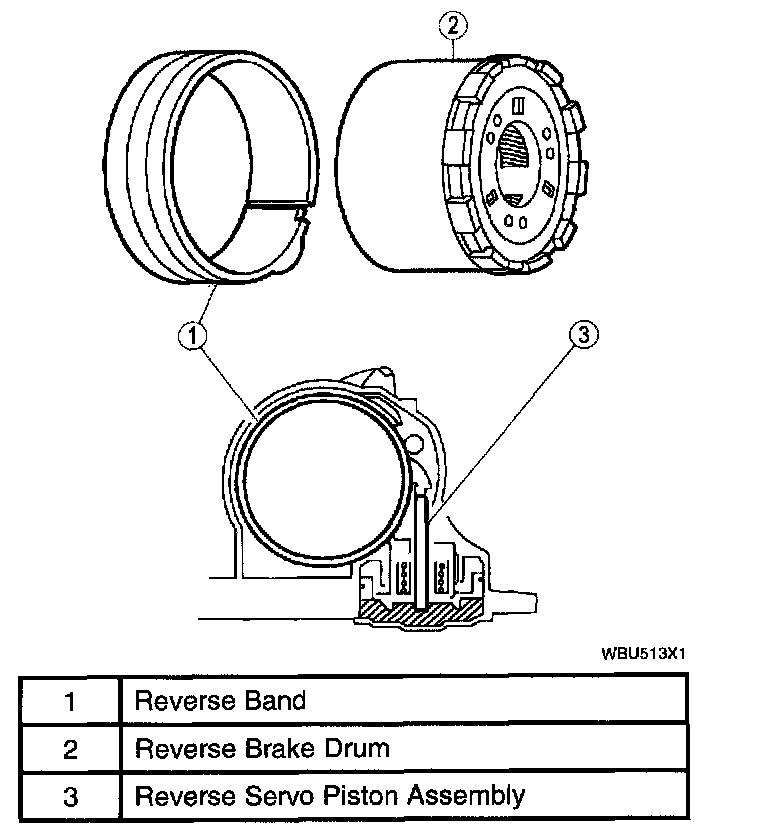 2

1

3

WBU513X1

| 1 | Reverse Band |
|---|---|
| 2 | Reverse Brake Drum |
| 3 | Reverse Servo Piston Assembly |