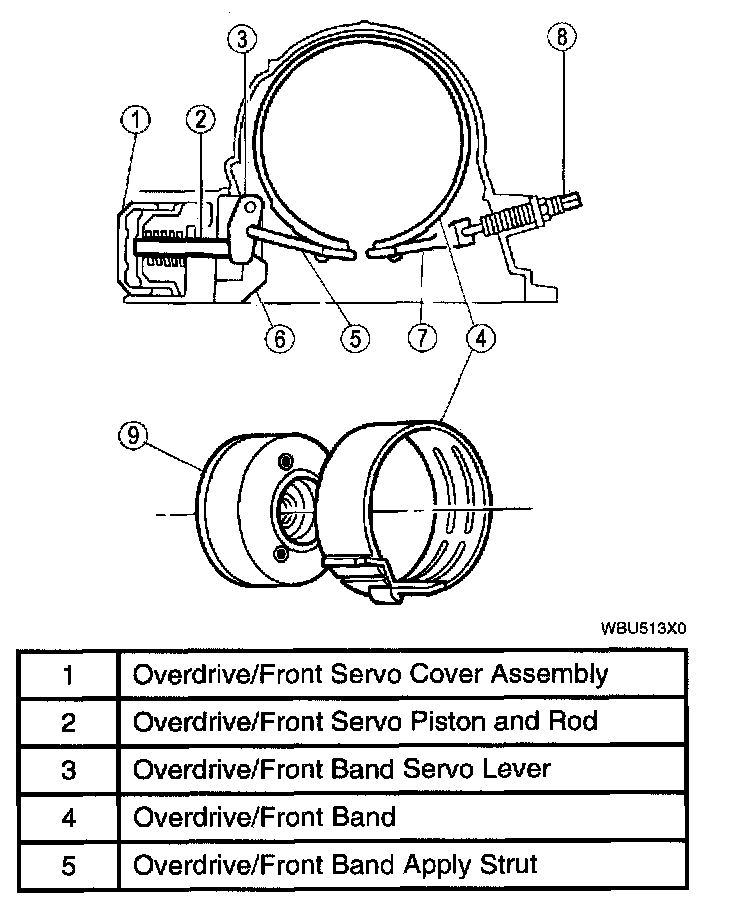 3
8
1
2
6
5
7
4
9

WBU513X0

| 1 | Overdrive/Front Servo Cover Assembly |
|---|---|
| 2 | Overdrive/Front Servo Piston and Rod |
| 3 | Overdrive/Front Band Servo Lever |
| 4 | Overdrive/Front Band |
| 5 | Overdrive/Front Band Apply Strut |