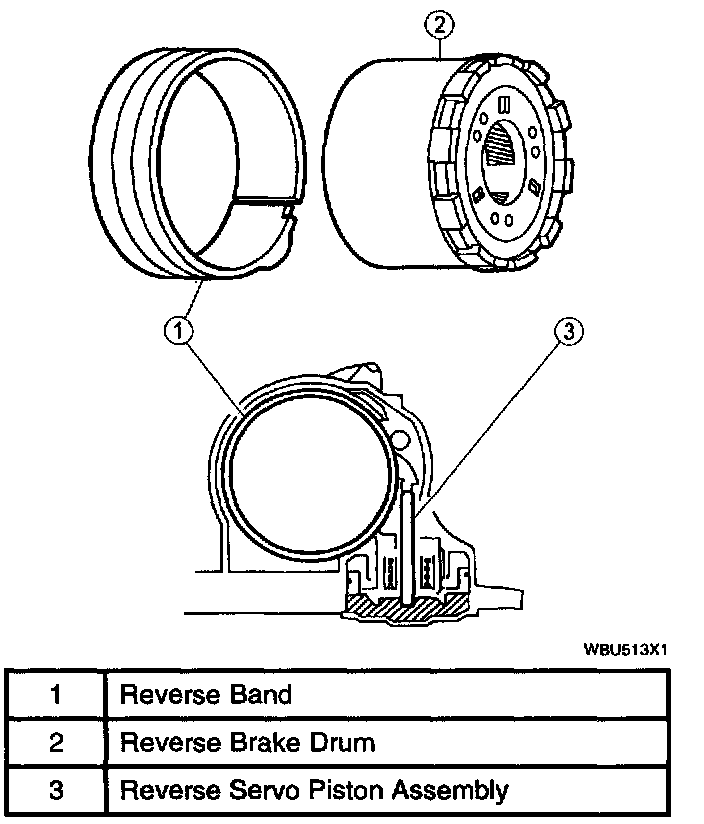 2

1

3

WBU513X1

| 1 | Reverse Band |
|---|---|
| 2 | Reverse Brake Drum |
| 3 | Reverse Servo Piston Assembly |