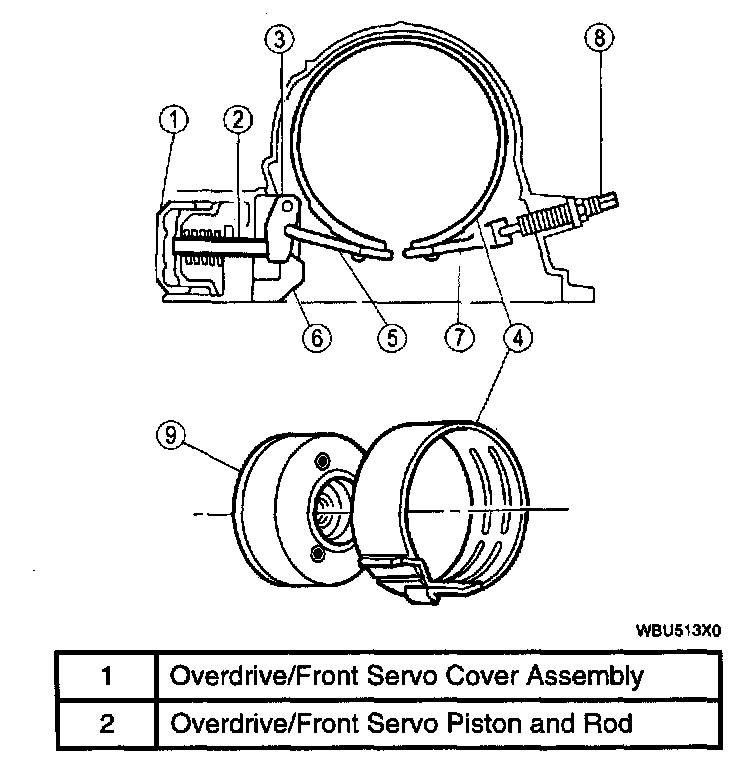 3
8
1
2
6
5
7
4
9
WBU513X0

| 1 | Overdrive/Front Servo Cover Assembly |
|---|---|
| 2 | Overdrive/Front Servo Piston and Rod |