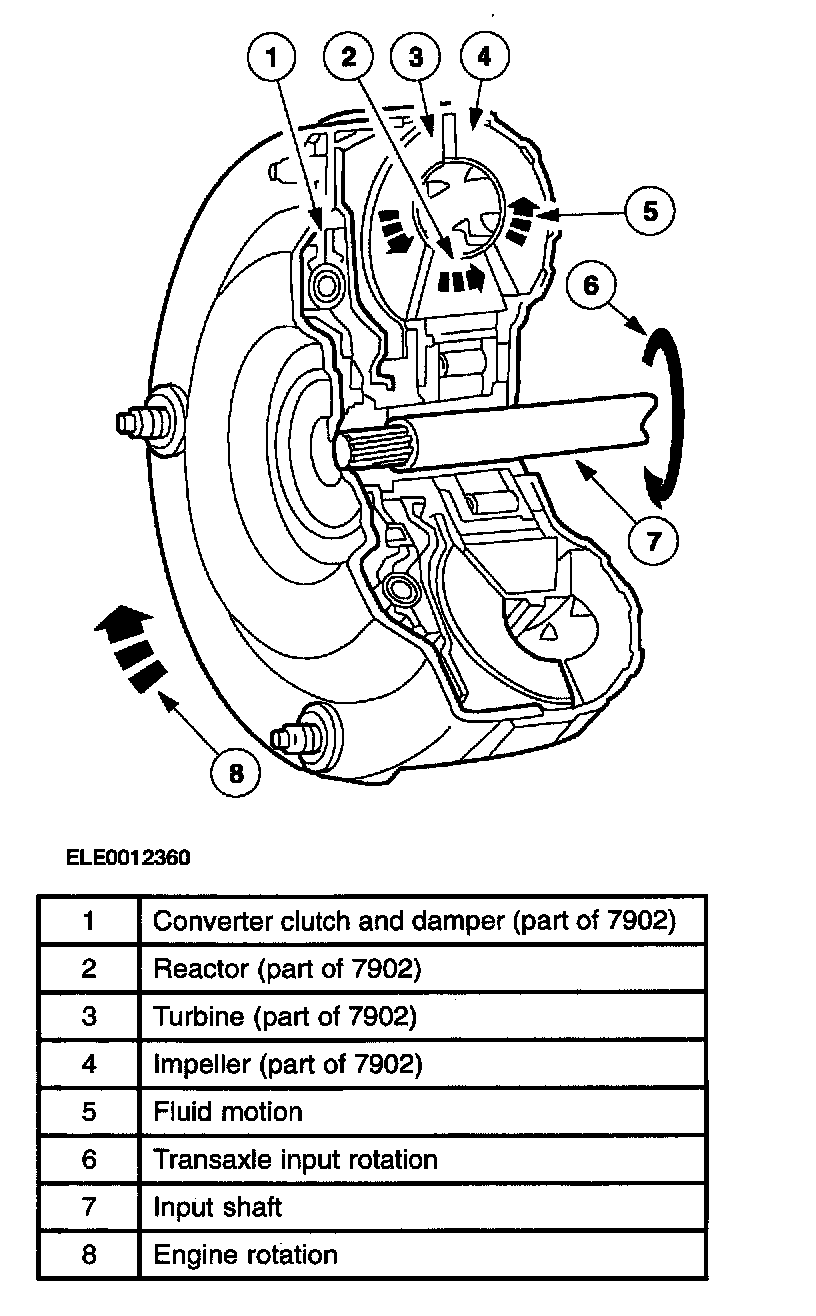 1
2
3
4
5
6
7
8

ELE0012360

| 1 | Converter clutch and damper (part of 7902) |
|---|---|
| 2 | Reactor (part of 7902) |
| 3 | Turbine (part of 7902) |
| 4 | Impeller (part of 7902) |
| 5 | Fluid motion |
| 6 | Transaxle input rotation |
| 7 | Input shaft |
| 8 | Engine rotation |