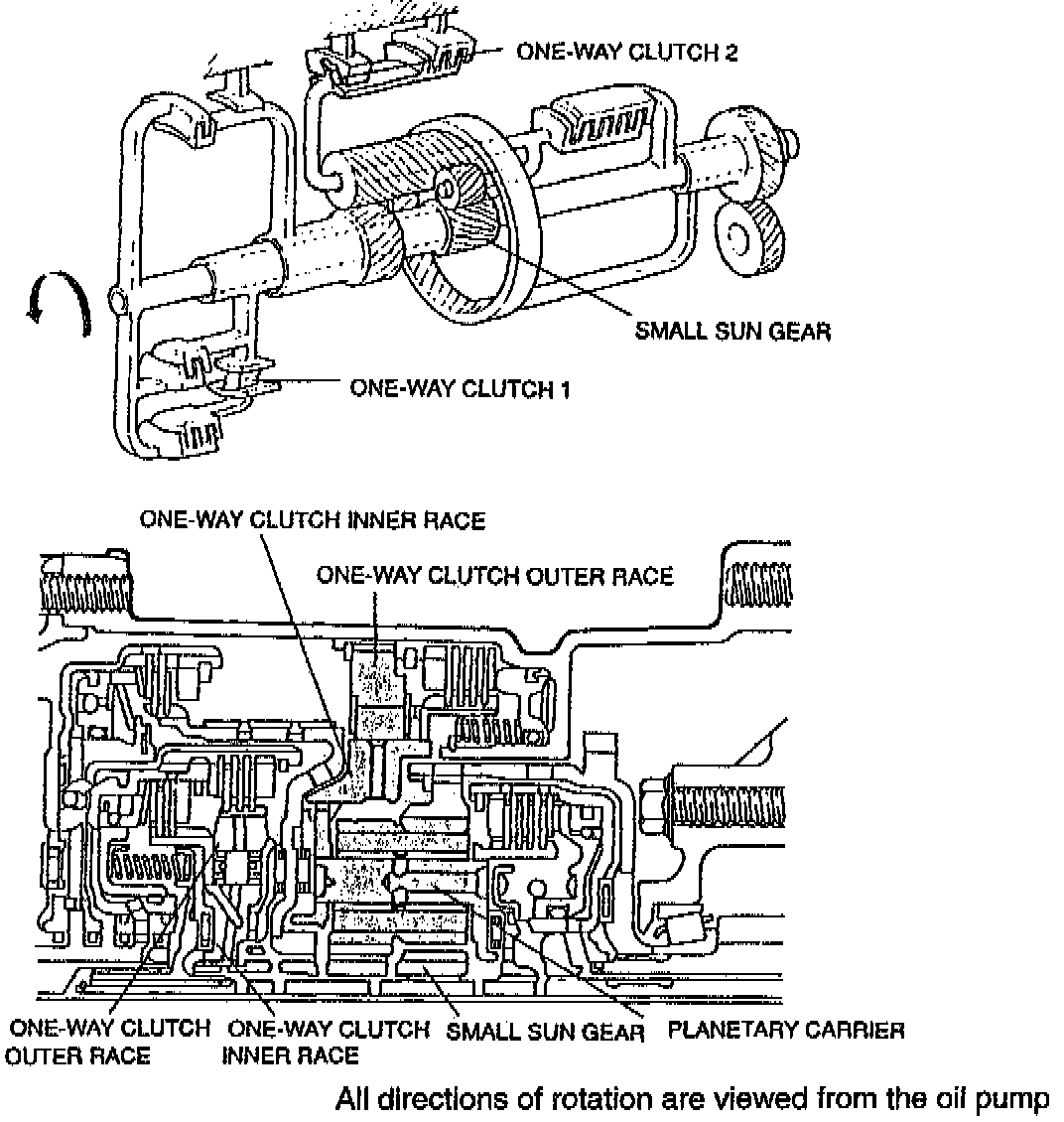 ONE-WAY CLUTCH 2

SMALL SUN GEAR

ONE-WAY CLUTCH 1

ONE-WAY CLUTCH INNER RACE

ONE-WAY CLUTCH OUTER RACE

ONE-WAY CLUTCH OUTER RACE

ONE-WAY CLUTCH INNER RACE

SMALL SUN GEAR

PLANETARY CARRIER

All directions of rotation are viewed from the oil pump