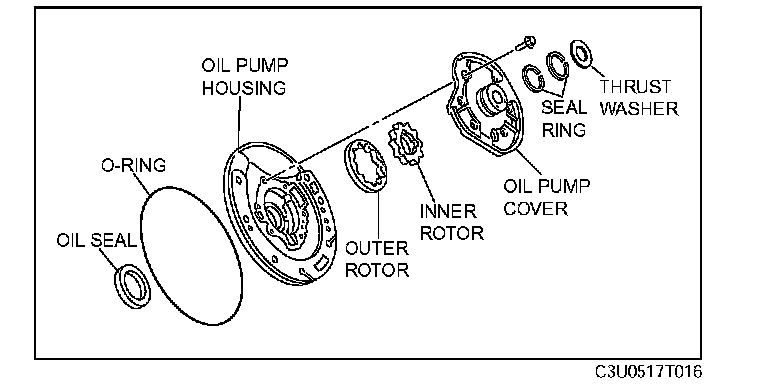 OIL PUMP HOUSING

THRUST WASHER

SEAL RING

O-RING

OIL PUMP COVER

INNER ROTOR

OIL SEAL

OUTER ROTOR

C3U0517T016