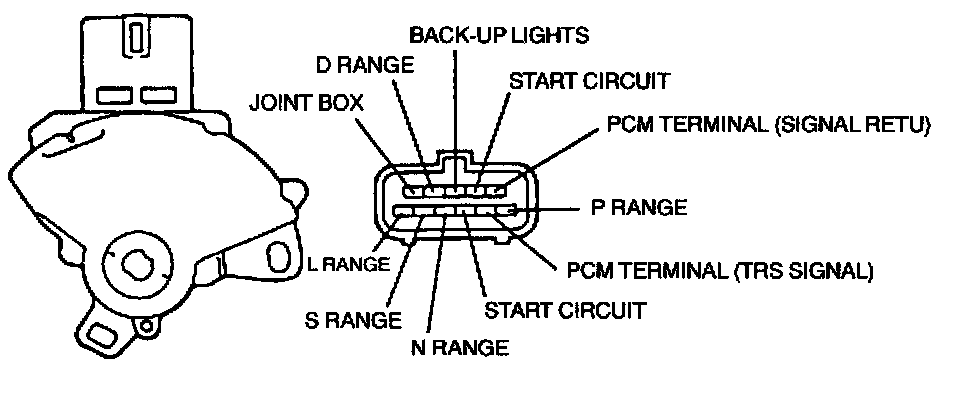 BACK-UP LIGHTS
D RANGE
START CIRCUIT
JOINT BOX
PCM TERMINAL (SIGNAL RETU)
P RANGE
L RANGE
PCM TERMINAL (TRS SIGNAL)
S RANGE
START CIRCUIT
N RANGE