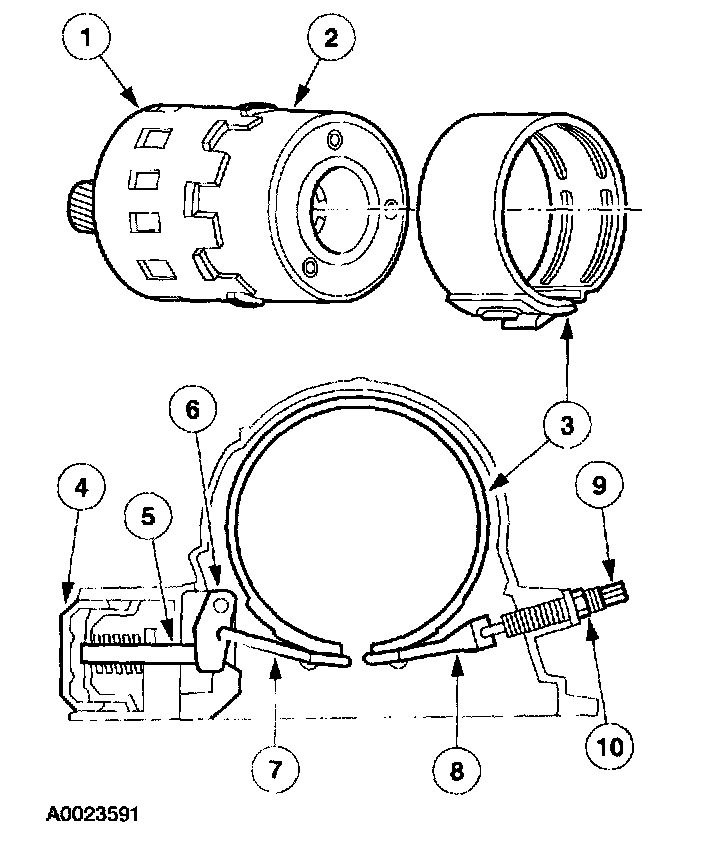 1
2
3
6
4
5
9
7
8
10
A0023591