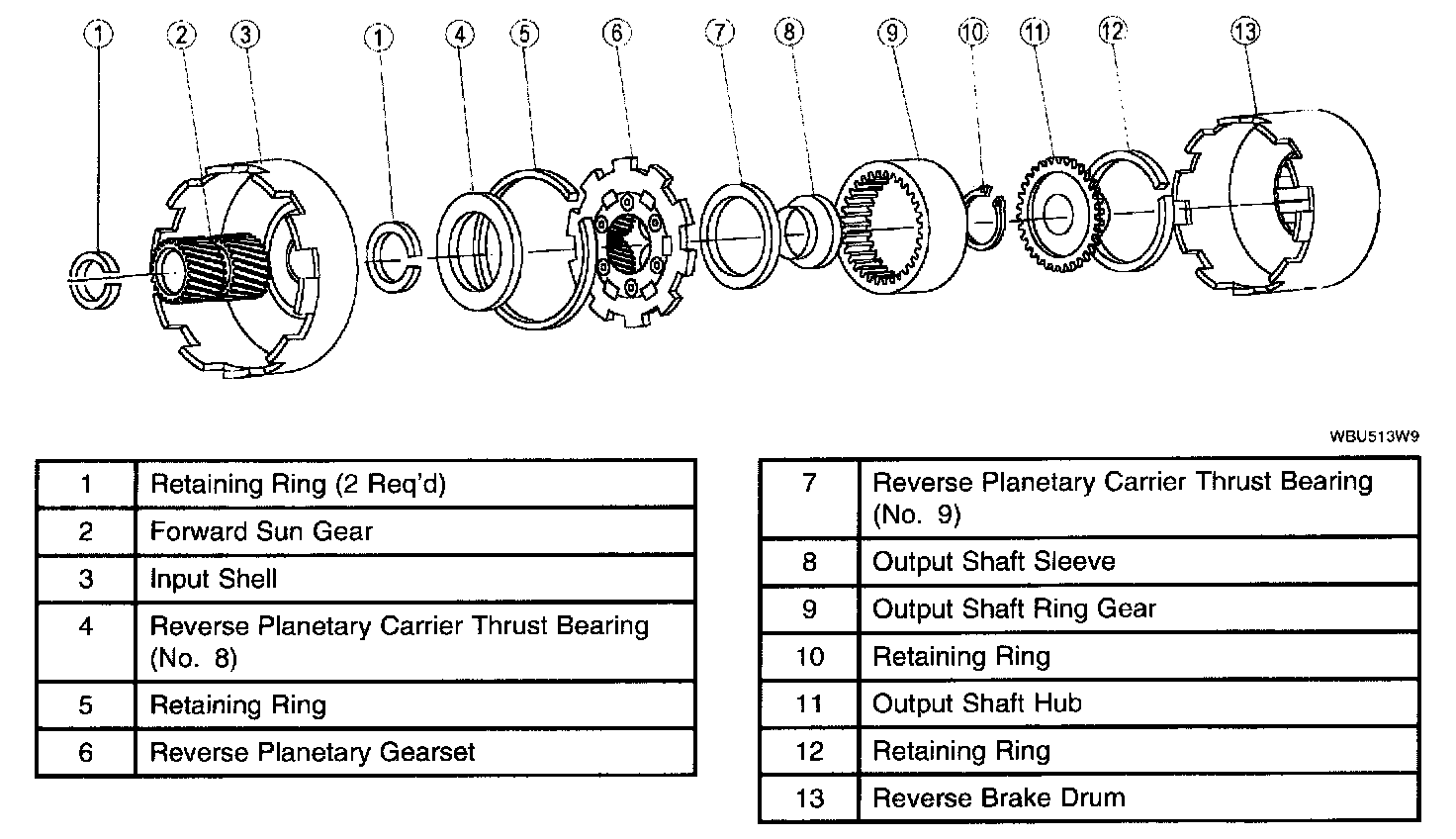 1 2 3 1 4 5 6 7 8 9 10 11 12 13

WBU513W9

| 1 | Retaining Ring (2 Req'd) |
|---|---|
| 2 | Forward Sun Gear |
| 3 | Input Shell |
| 4 | Reverse Planetary Carrier Thrust Bearing (No. 8) |
| 5 | Retaining Ring |
| 6 | Reverse Planetary Gearset |

| 7 | Reverse Planetary Carrier Thrust Bearing (No. 9) |
|---|---|
| 8 | Output Shaft Sleeve |
| 9 | Output Shaft Ring Gear |
| 10 | Retaining Ring |
| 11 | Output Shaft Hub |
| 12 | Retaining Ring |
| 13 | Reverse Brake Drum |