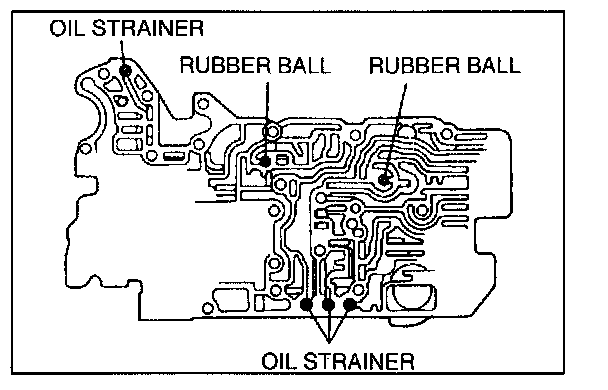 OIL STRAINER

RUBBER BALL

RUBBER BALL

OIL STRAINER