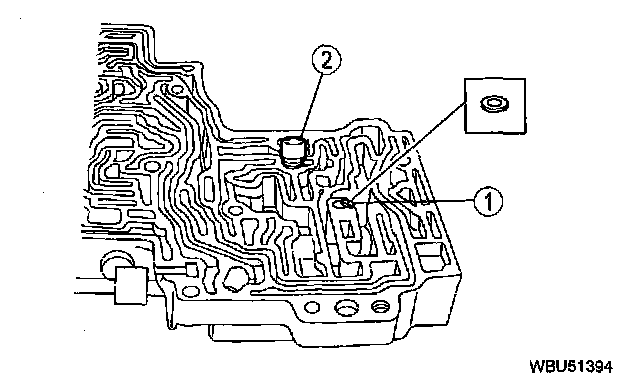 2
1
WBU51394