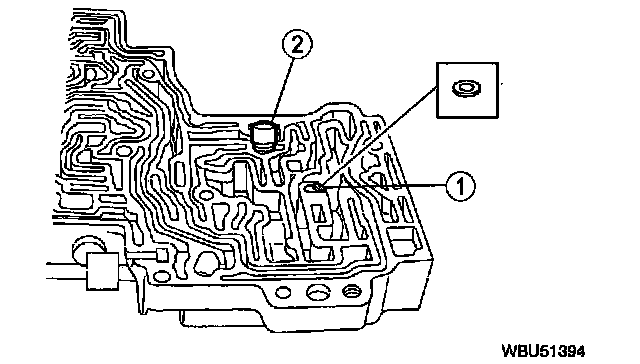 2
1
WBU51394