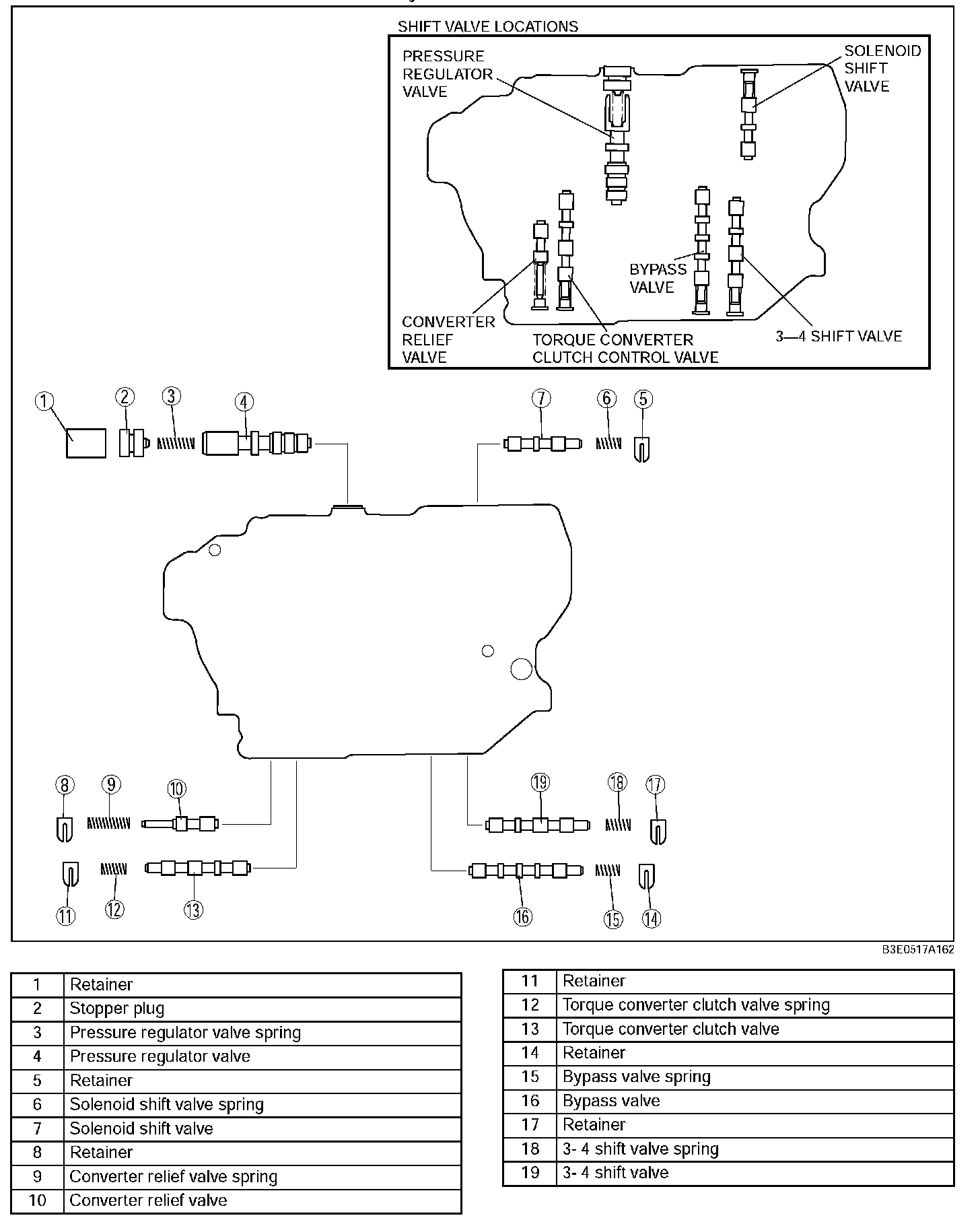 SHIFT VALVE LOCATIONS

PRESSURE REGULATOR VALVE

SOLENOID SHIFT VALVE

BYPASS VALVE

CONVERTER RELIEF VALVE

TORQUE CONVERTER CLUTCH CONTROL VALVE

3—4 SHIFT VALVE

1 2 3 4 7 6 5

8 9 10 19 18 17

11 12 13 16 15 14

B3E0517A162

| 1 | Retainer |
|---|---|
| 2 | Stopper plug |
| 3 | Pressure regulator valve spring |
| 4 | Pressure regulator valve |
| 5 | Retainer |
| 6 | Solenoid shift valve spring |
| 7 | Solenoid shift valve |
| 8 | Retainer |
| 9 | Converter relief valve spring |
| 10 | Converter relief valve |

| 11 | Retainer |
|---|---|
| 12 | Torque converter clutch valve spring |
| 13 | Torque converter clutch valve |
| 14 | Retainer |
| 15 | Bypass valve spring |
| 16 | Bypass valve |
| 17 | Retainer |
| 18 | 3- 4 shift valve spring |
| 19 | 3- 4 shift valve |