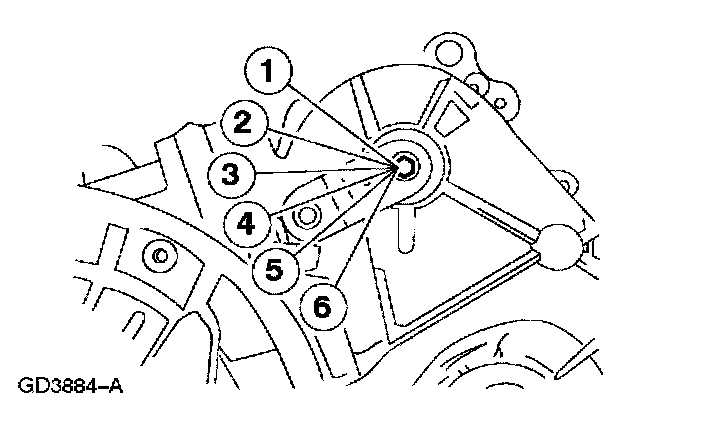 1
2
3
4
5
6
GD3884–A