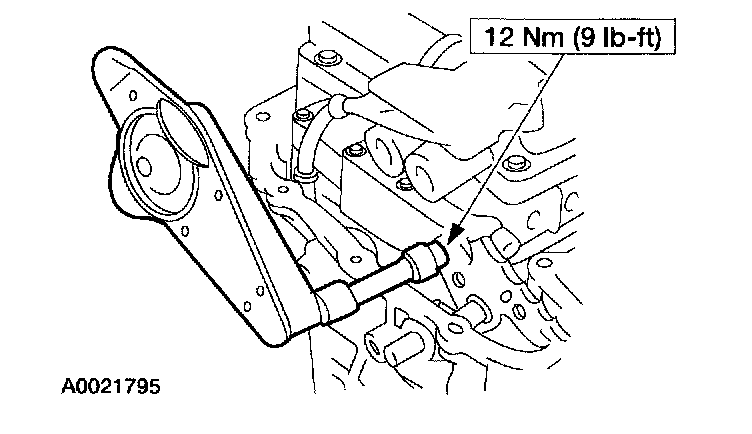 12 Nm (9 lb-ft)

A0021795