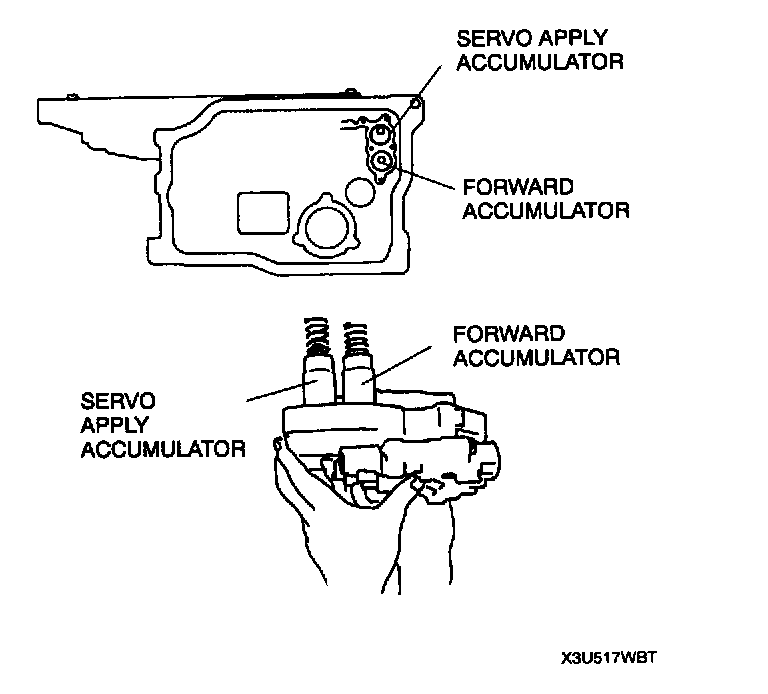 SERVO APPLY
ACCUMULATOR

FORWARD
ACCUMULATOR

FORWARD
ACCUMULATOR

SERVO
APPLY
ACCUMULATOR

X3U517WBT