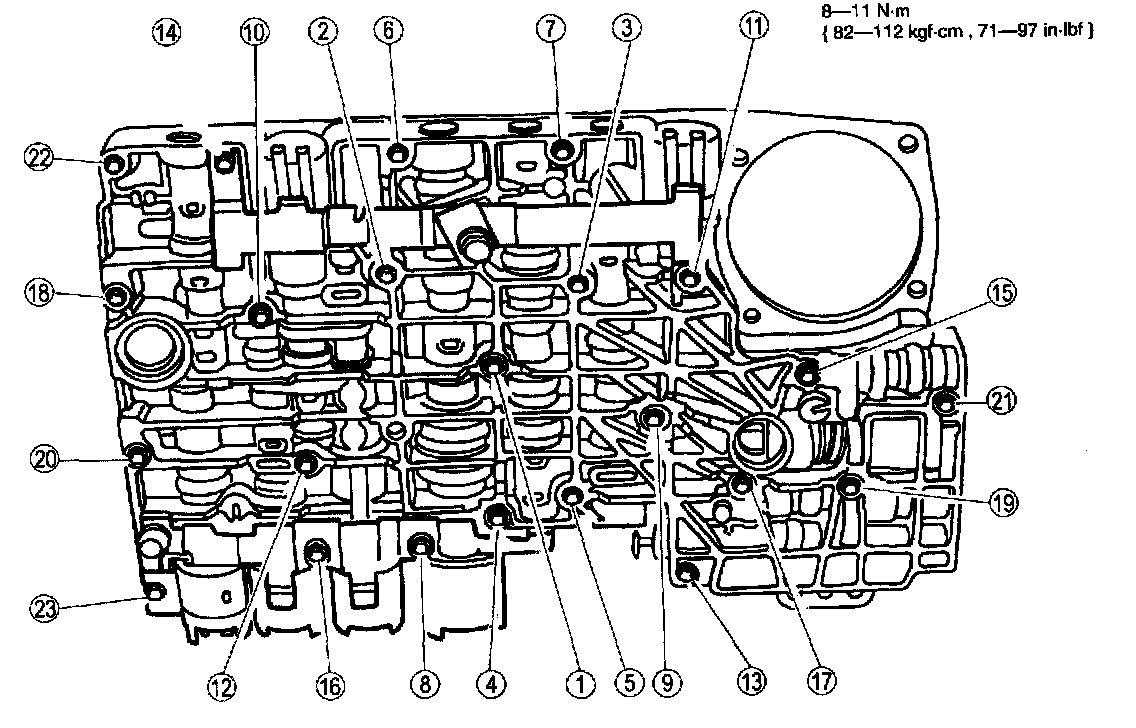 8—11 N·m
{ 82—112 kgf·cm , 71—97 in·lbf }

14
10
2
6
7
3
11
22
18
15
21
20
19
23
12
16
8
4
1
5
9
13
17