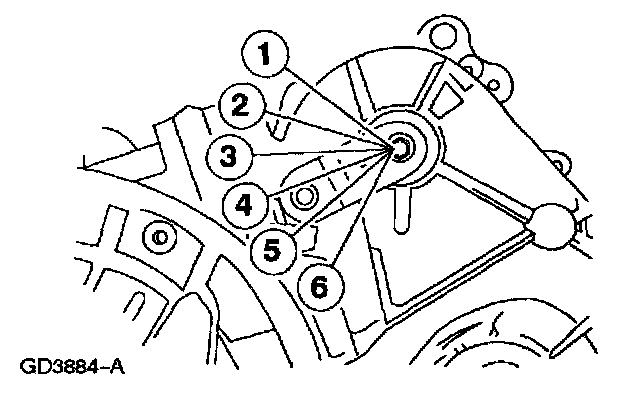 1
2
3
4
5
6
GD3884-A