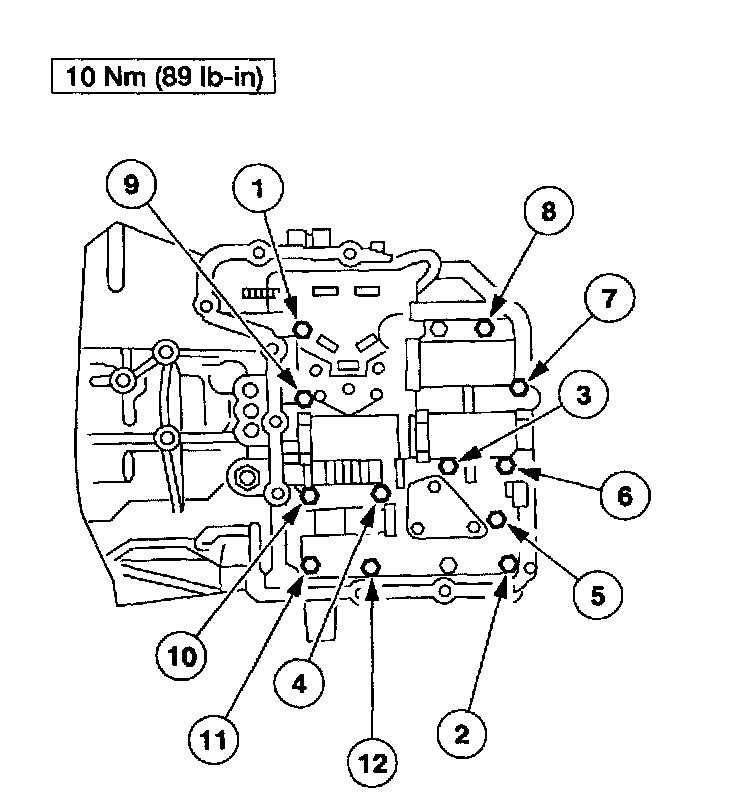 10 Nm (89 lb-in)

9

1

8

7

3

6

5

10

4

11

12

2